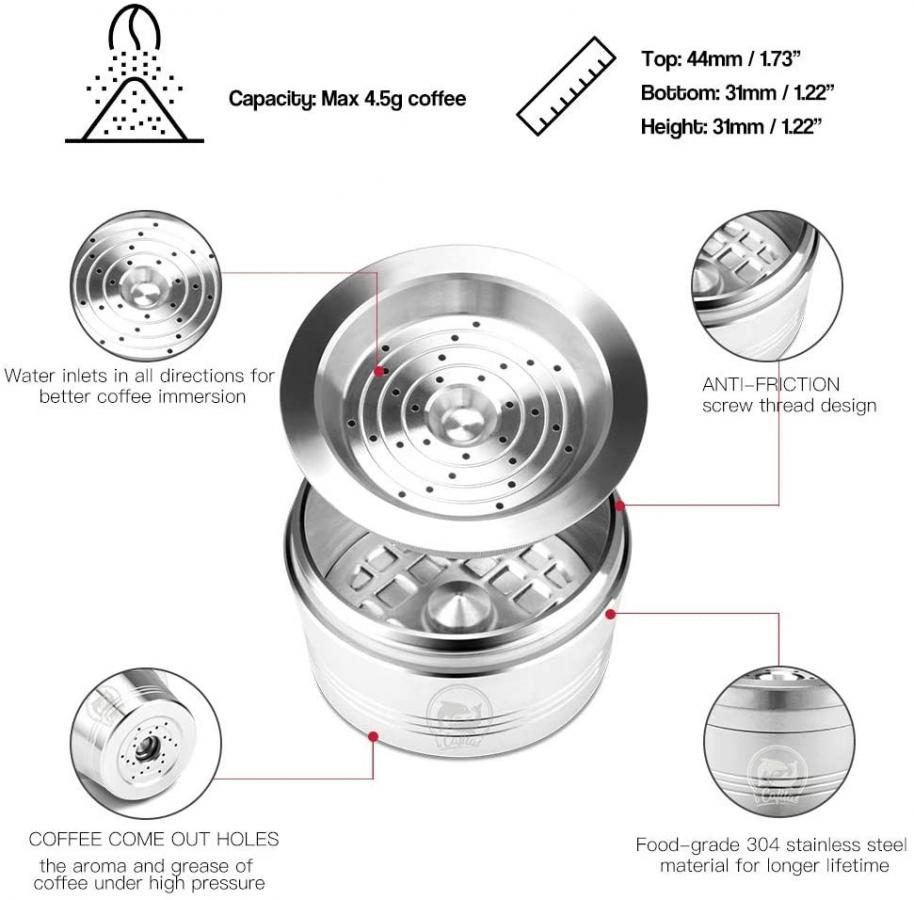 Capacity: Max 4.5g coffee

Top: 44mm / 1.73"
Bottom: 31mm / 1.22"
Height: 31mm / 1.22"

Water inlets in all directions for better coffee immersion

ANTI-FRICTION screw thread design

COFFEE COME OUT HOLES
the aroma and grease of coffee under high pressure

Food-grade 304 stainless steel material for longer lifetime