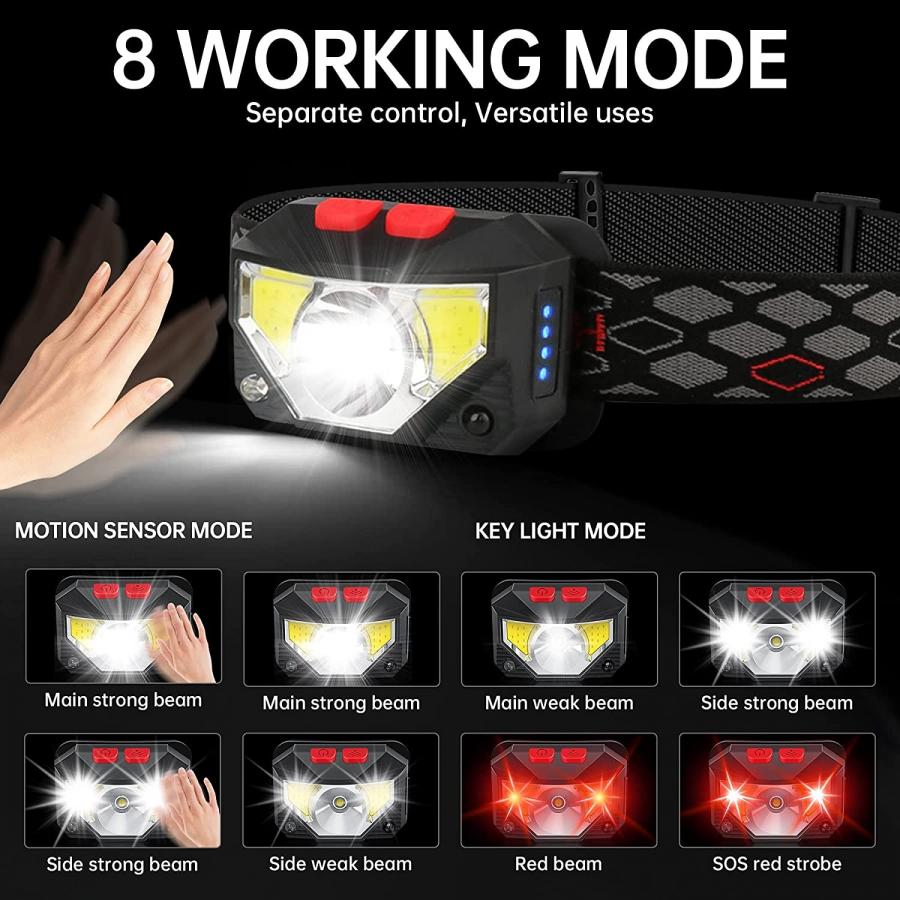 8 WORKING MODE
Separate control, Versatile uses

MOTION SENSOR MODE

KEY LIGHT MODE

Main strong beam
Main strong beam
Main weak beam
Side strong beam

Side strong beam
Side weak beam
Red beam
SOS red strobe